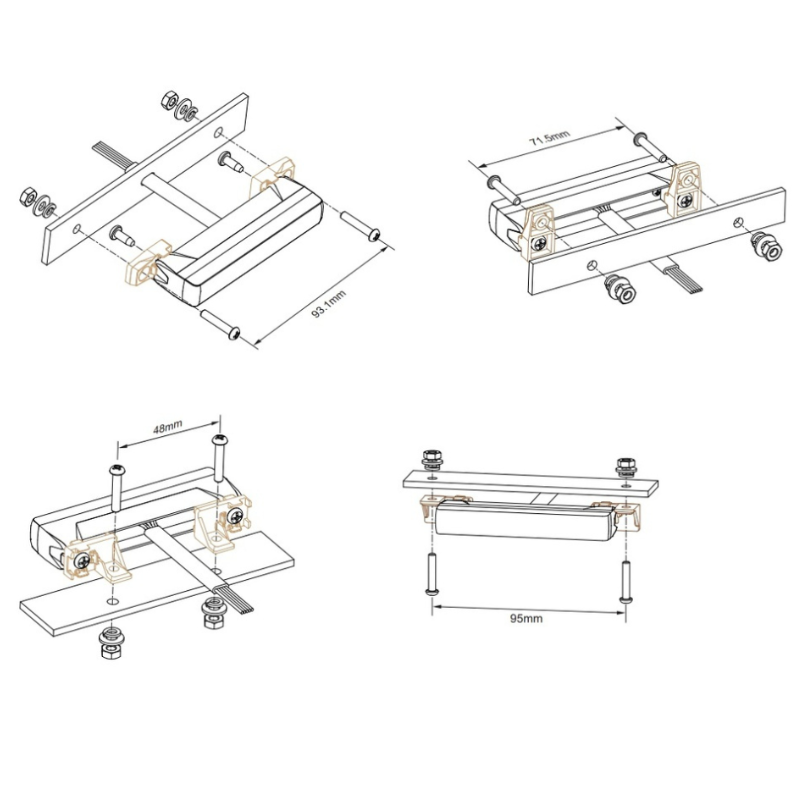 93.1mm

71.5mm

48mm

95mm